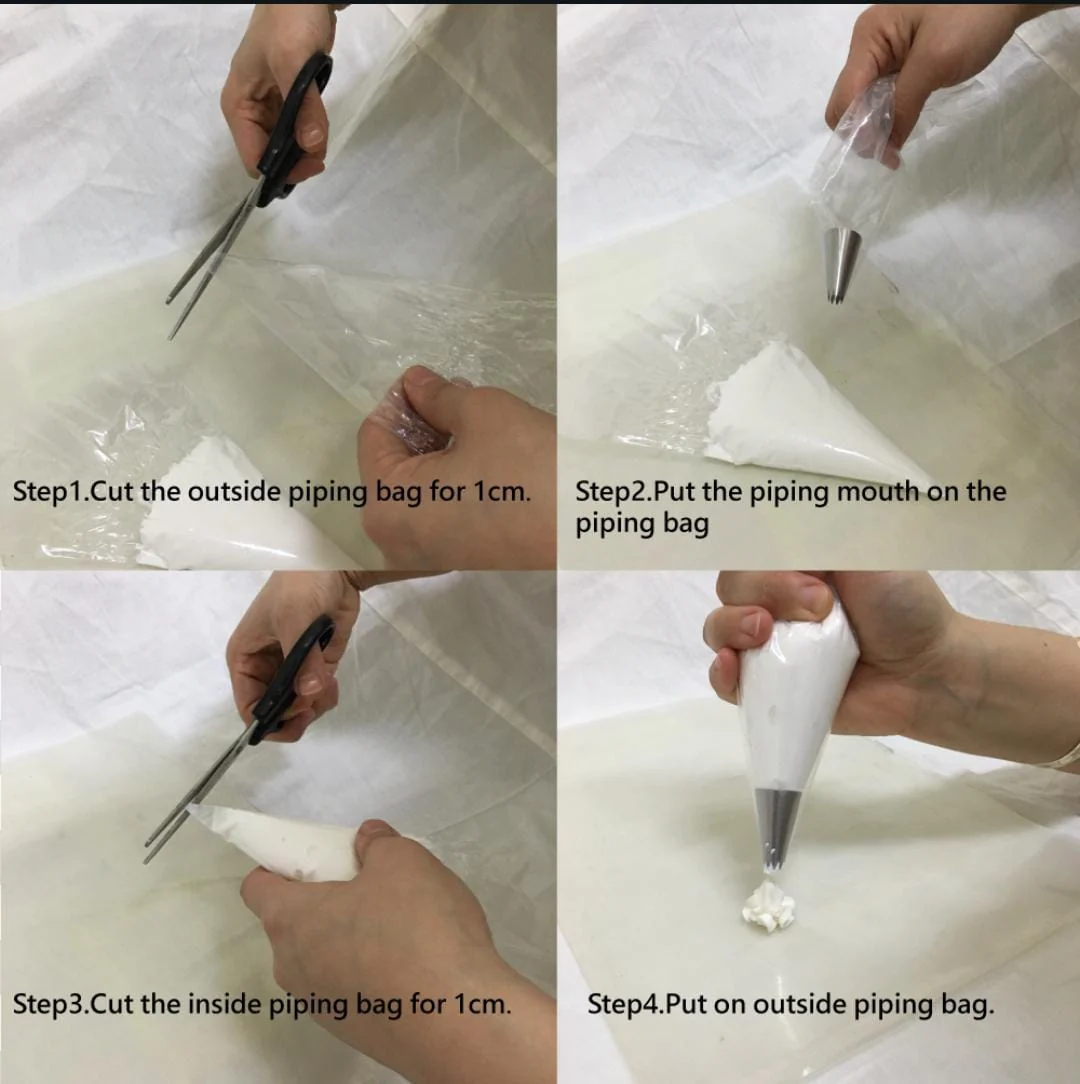 Step1.Cut the outside piping bag for 1cm.

Step2.Put the piping mouth on the piping bag

Step3.Cut the inside piping bag for 1cm.

Step4.Put on outside piping bag.